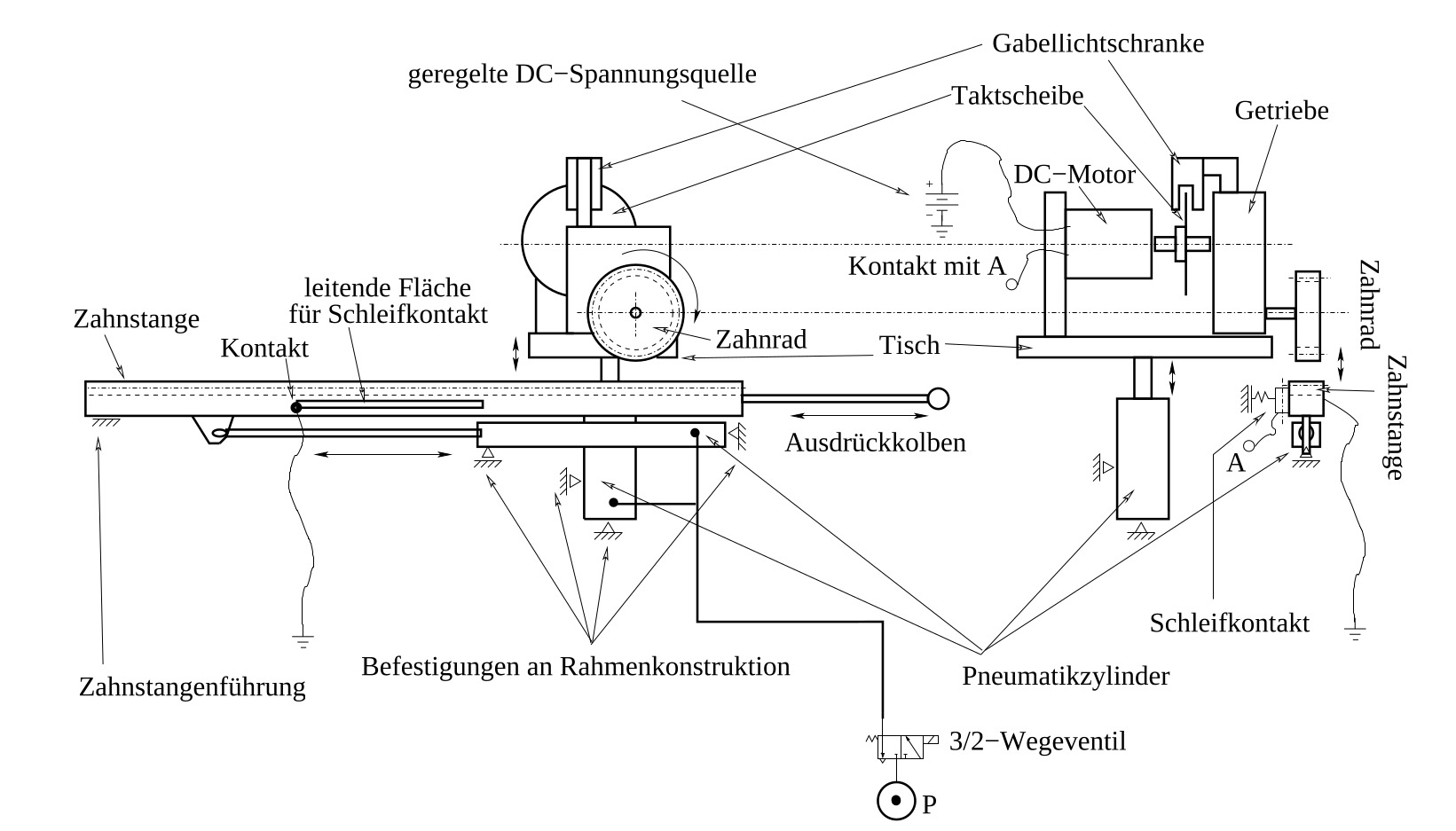 Gabellichtschranke
geregelte DC−Spannungsquelle
Taktscheibe
Getriebe
DC−Motor
Kontakt mit A
Zahnrad
leitende Fläche für Schleifkontakt
Zahnstange
Kontakt
Zahnrad
Tisch
Zahnstange
Ausdrückkolben
A
Schleifkontakt
Zahnstangenführung
Befestigungen an Rahmenkonstruktion
Pneumatikzylinder
3/2−Wegeventil
P